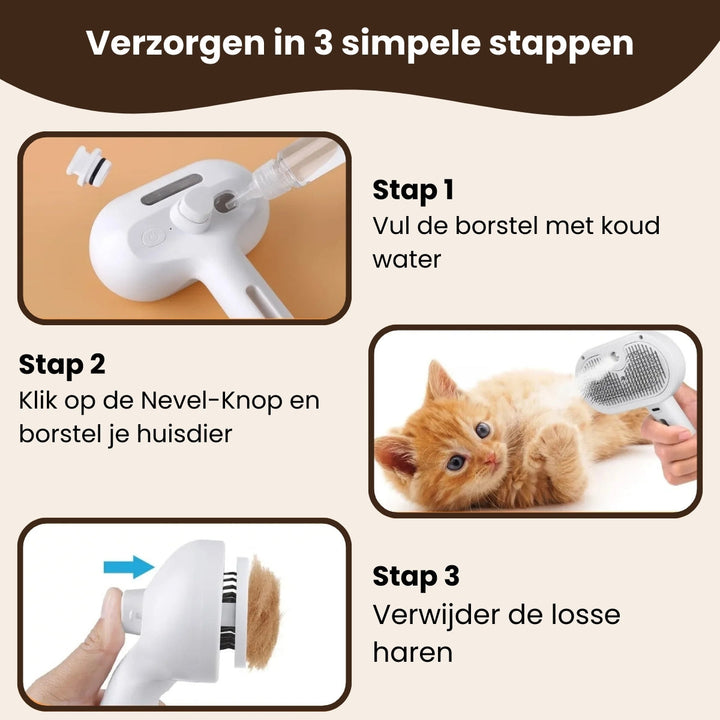 Verzorgen in 3 simpele stappen

Stap 1
Vul de borstel met koud water

Stap 2
Klik op de Nevel-Knop en borstel je huisdier

Stap 3
Verwijder de losse haren