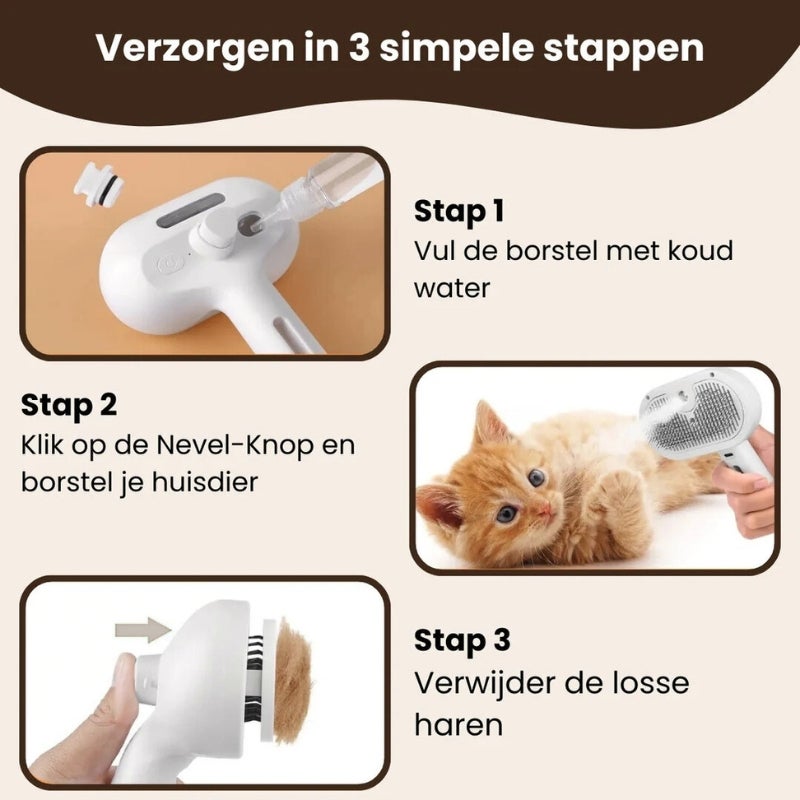 Verzorgen in 3 simpele stappen

Stap 1
Vul de borstel met koud water

Stap 2
Klik op de Nevel-Knop en borstel je huisdier

Stap 3
Verwijder de losse haren