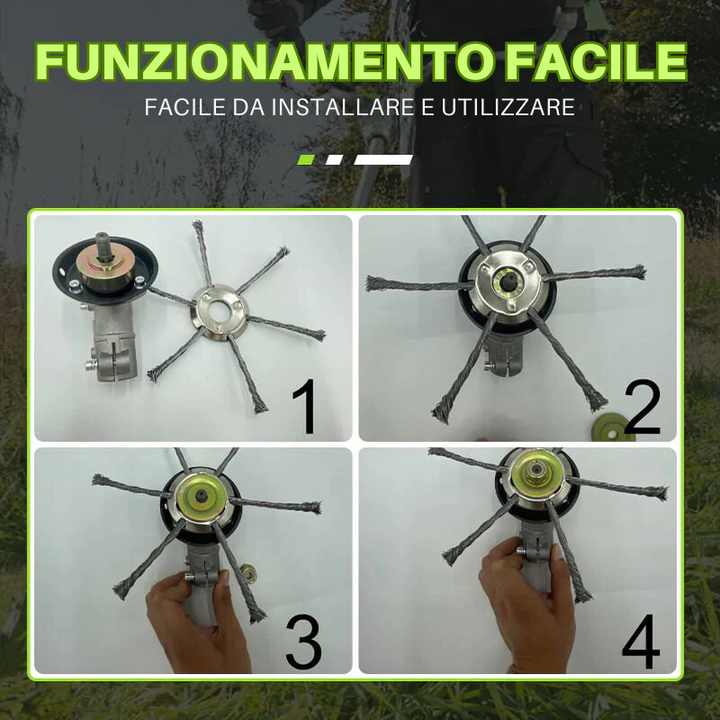 FUNZIONAMENTO FACILE
FACILE DA INSTALLARE E UTILIZZARE

1
2
3
4