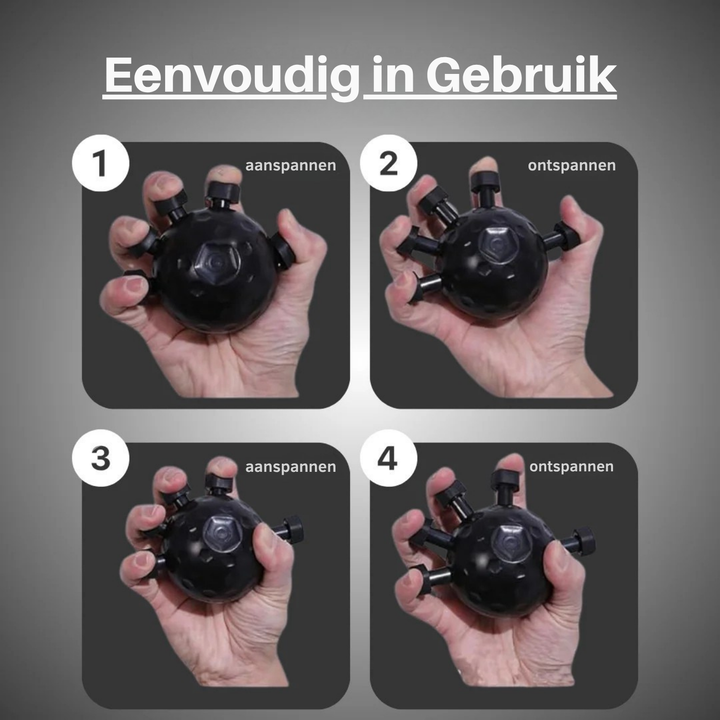 Eenvoudig in Gebruik

1 aanspannen

2 ontspannen

3 aanspannen

4 ontspannen