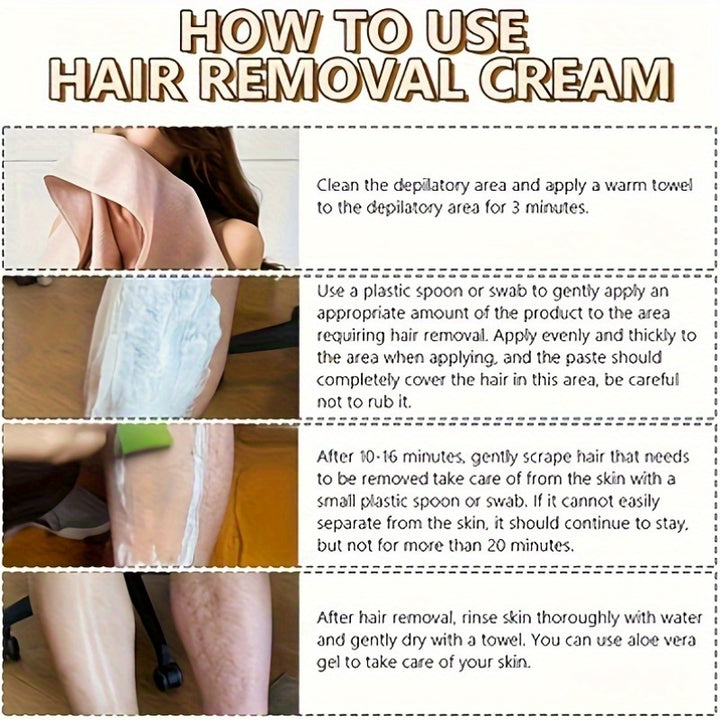 HOW TO USE
HAIR REMOVAL CREAM

Clean the depilatory area and apply a warm towel to the depilatory area for 3 minutes.

Use a plastic spoon or swab to gently apply an appropriate amount of the product to the area requiring hair removal. Apply evenly and thickly to the area when applying, and the paste should completely cover the hair in this area, be careful not to rub it.

After 10-16 minutes, gently scrape hair that needs to be removed take care of from the skin with a small plastic spoon or swab. If it cannot easily separate from the skin, it should continue to stay, but not for more than 20 minutes.

After hair removal, rinse skin thoroughly with water and gently dry with a towel. You can use aloe vera gel to take care of your skin.