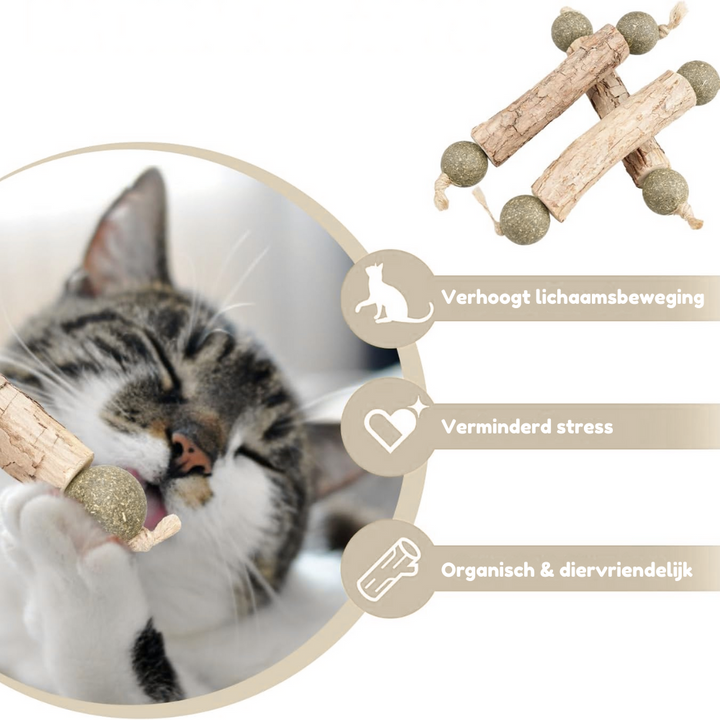 Verhoogt lichaamsbeweging

Verminderd stress

Organisch & diervriendelijk