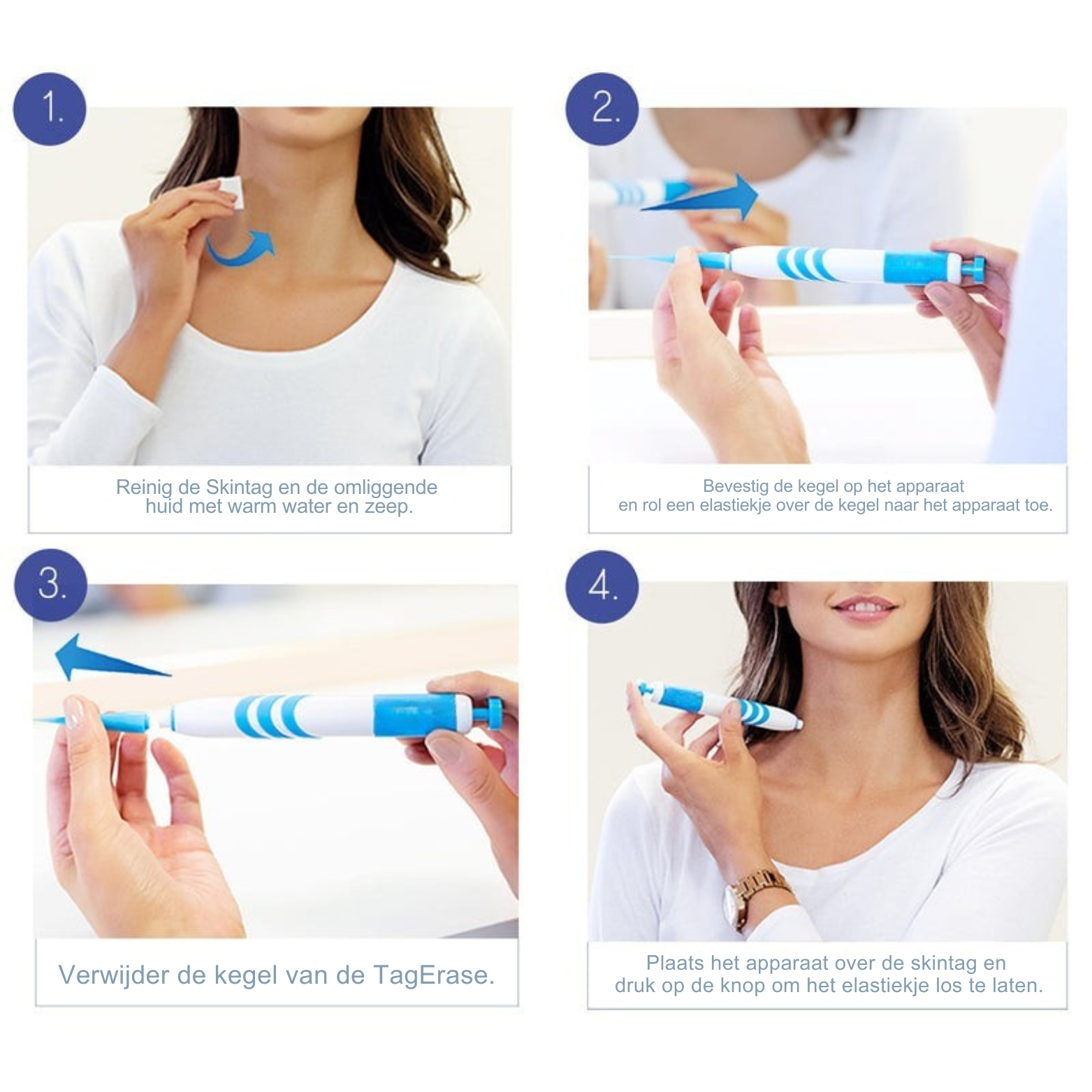 1.

Reinig de Skintag en de omliggende huid met warm water en zeep.

2.

Bevestig de kegel op het apparaat en rol een elastiekje over de kegel naar het apparaat toe.

3.

Verwijder de kegel van de TagErase.

4.

Plaats het apparaat over de skintag en druk op de knop om het elastiekje los te laten.