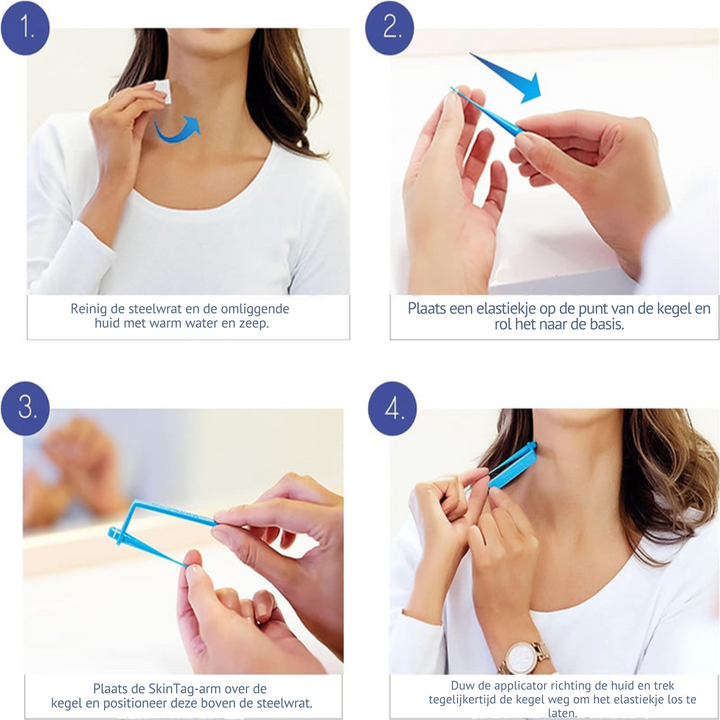 1.

Reinig de steelwrat en de omliggende huid met warm water en zeep.

2.

Plaats een elastiekje op de punt van de kegel en rol het naar de basis.

3.

Plaats de SkinTag-arm over de kegel en positioneer deze boven de steelwrat.

4.

Duw de applicator richting de huid en trek tegelijkertijd de kegel weg om het elastiekje los te laten.