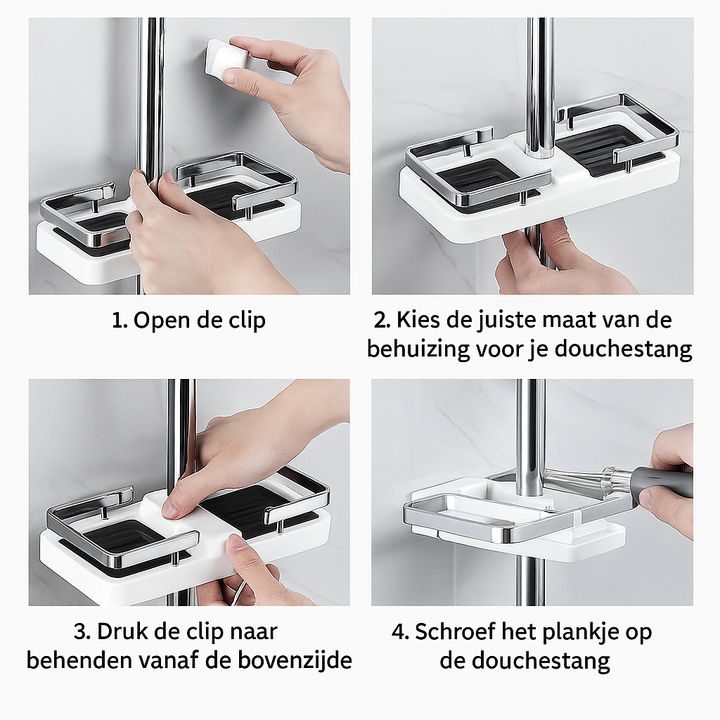 1. Open de clip

2. Kies de juiste maat van de behuizing voor je douchestang

3. Druk de clip naar behenden vanaf de bovenzijde

4. Schroef het plankje op de douchestang