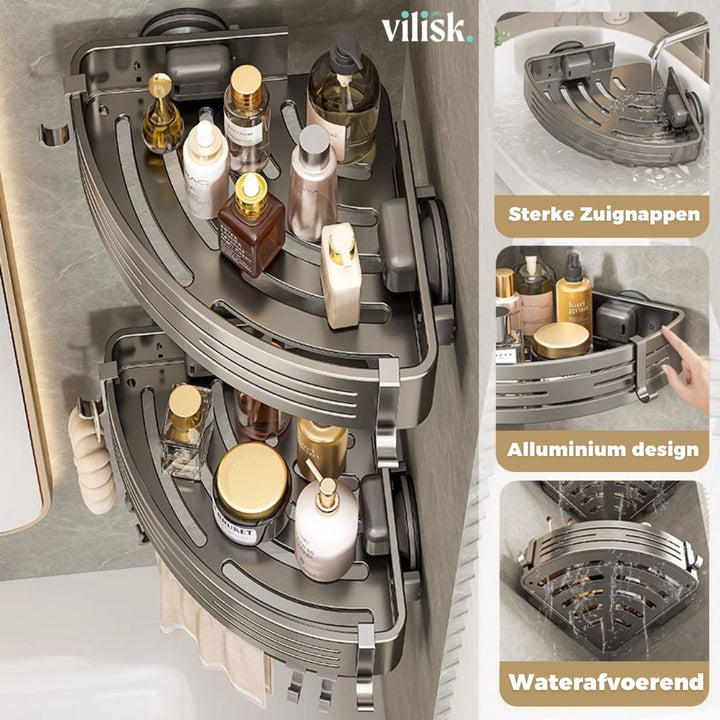 vilisk.

Sterke Zuignappen

Alluminium design

Waterafvoerend