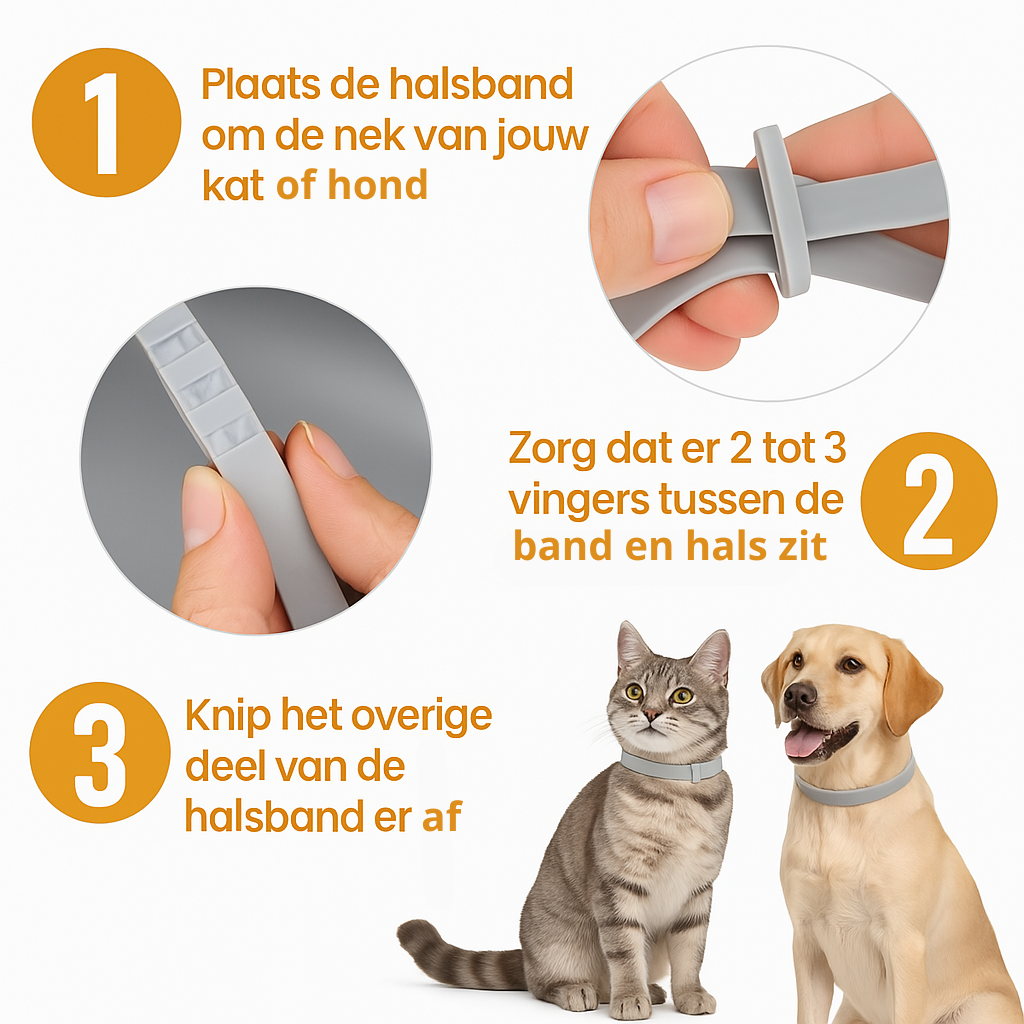 1
Plaats de halsband om de nek van jouw kat of hond

Zorg dat er 2 tot 3 vingers tussen de band en hals zit
2

3
Knip het overige deel van de halsband er af